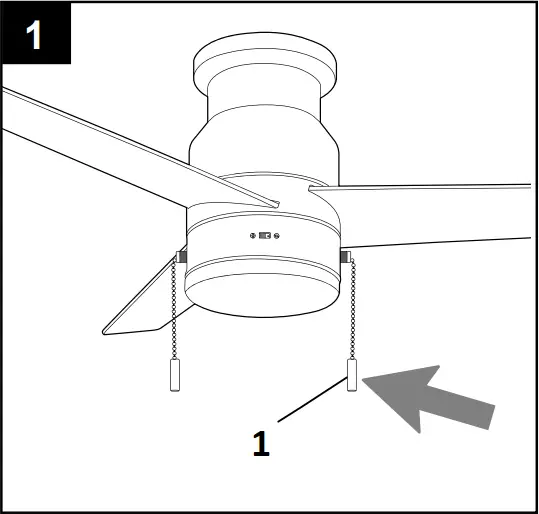 1

1