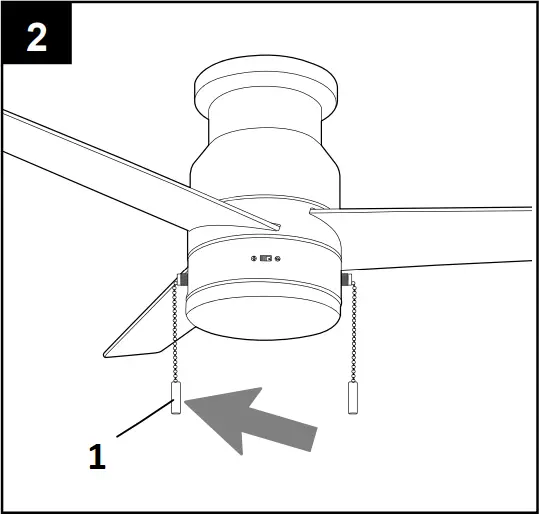 2

1