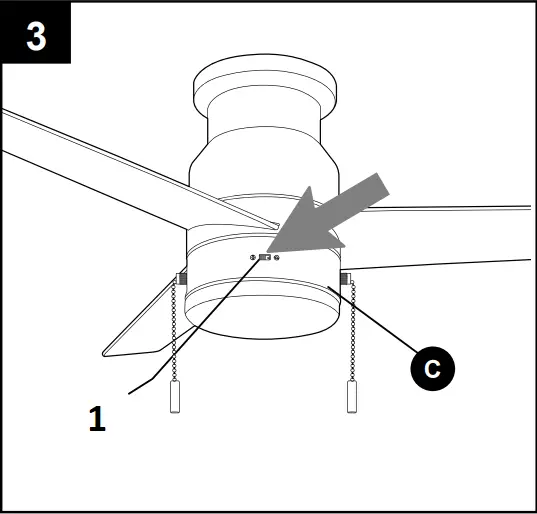 3

1

C