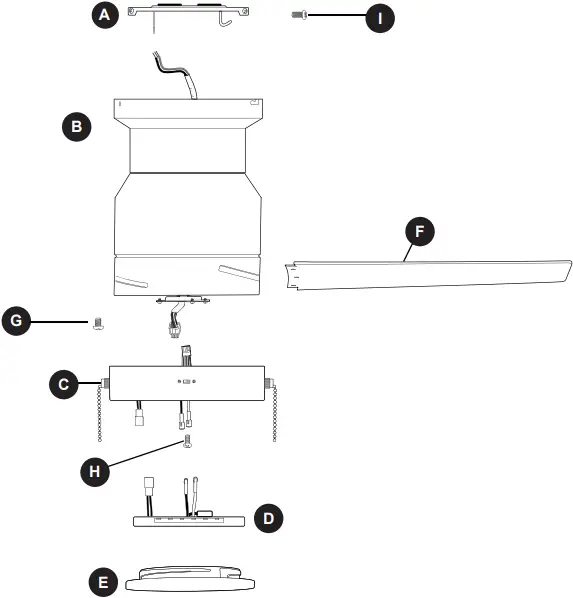 A
I
B
F
G
C
H
D
E