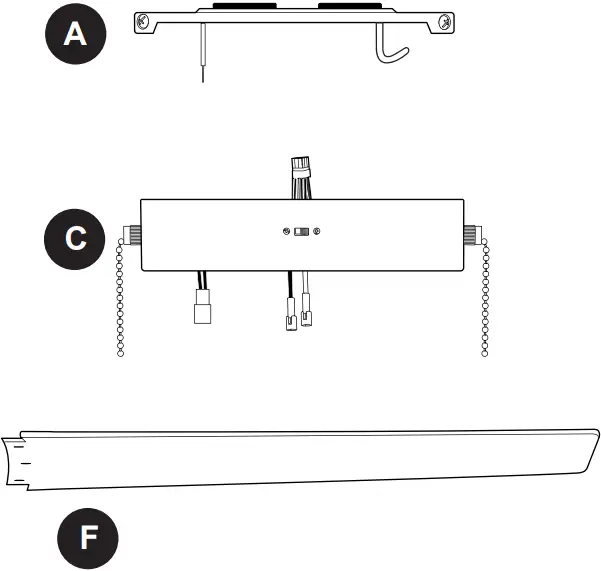 A

C

F