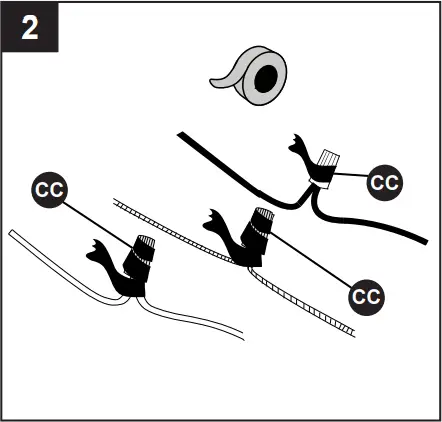 2

CC

CC

CC