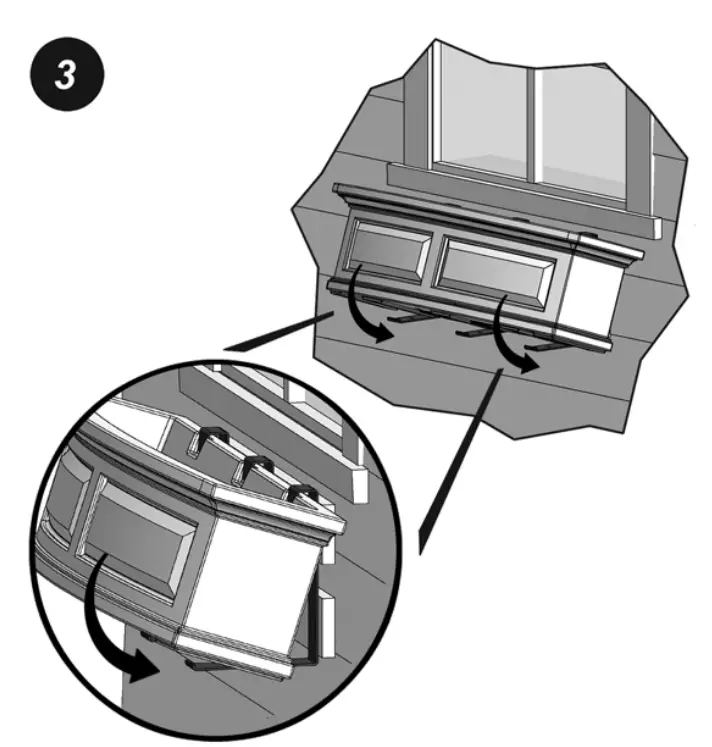 3