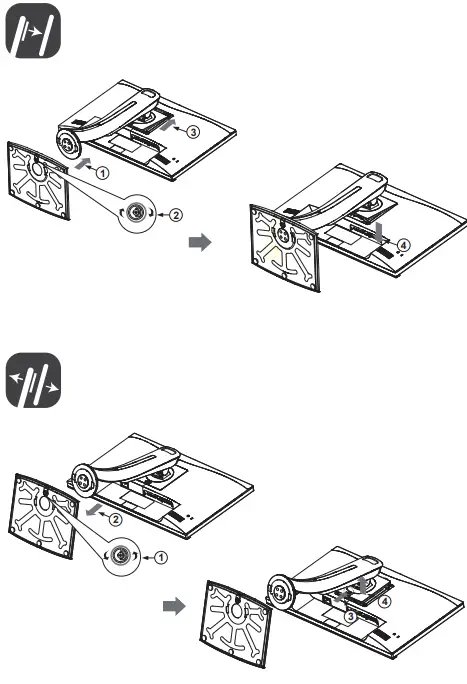 3
1
2
4

2
1
4
3