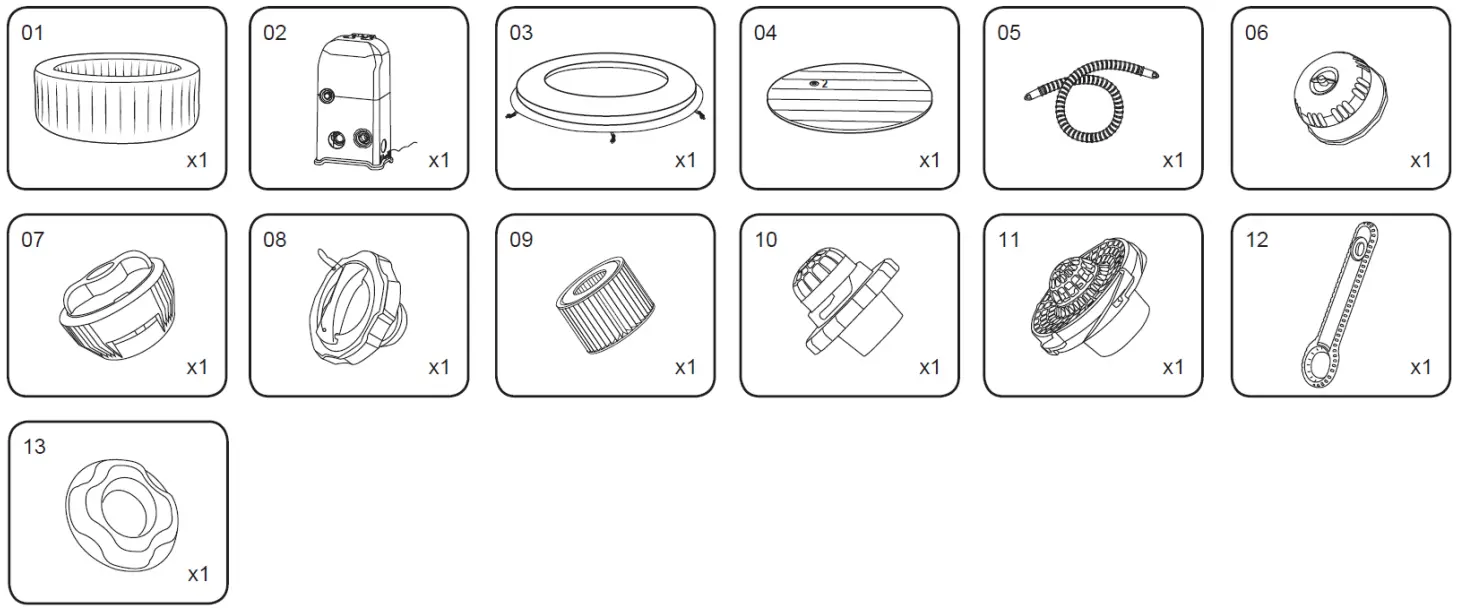 01
x1

02
x1

03
x1

04
x1

05
x1

06
x1

07
x1

08
x1

09
x1

10
x1

11
x1

12
x1

13
x1