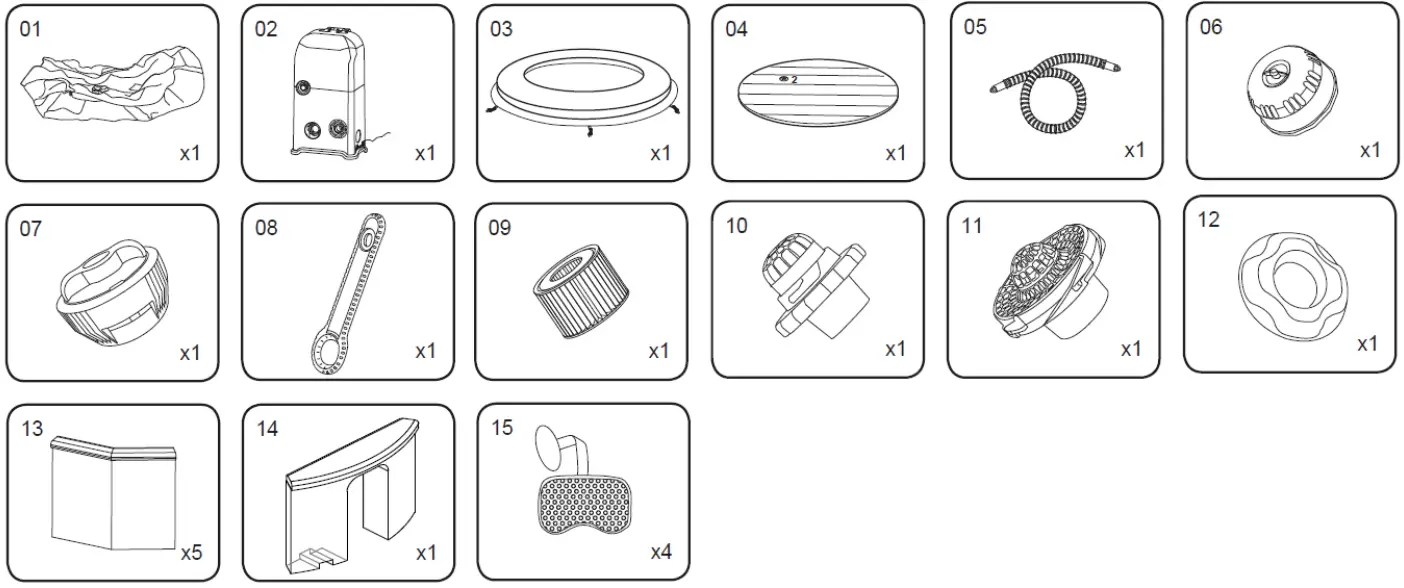 01
x1

02
x1

03
x1

04
x1

05
x1

06
x1

07
x1

08
x1

09
x1

10
x1

11
x1

12
x1

13
x5

14
x1

15
x4