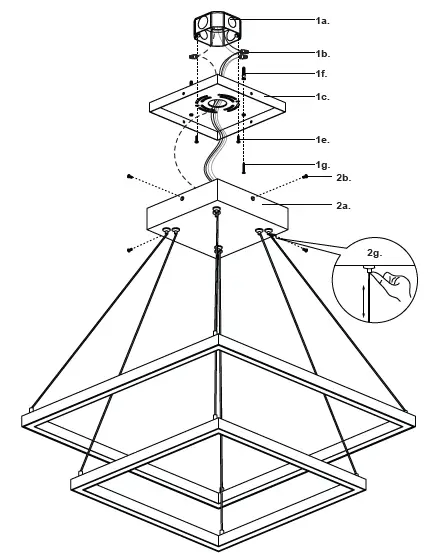 1a.

1b.

1f.

1c.

1e.

1g.

2b.

2a.

2g.