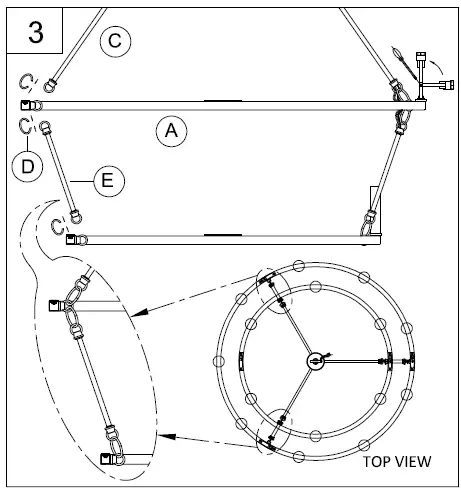 3

C

A

D

E

TOP VIEW