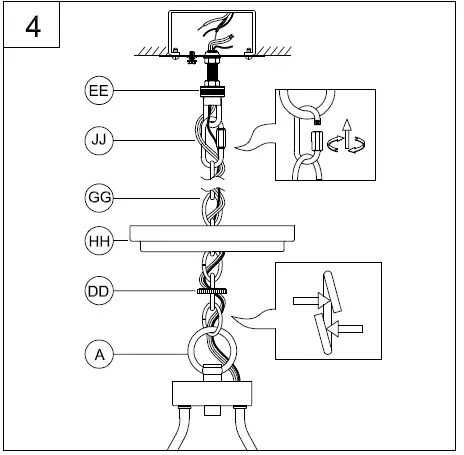 4

EE

JJ

GG

HH

DD

A