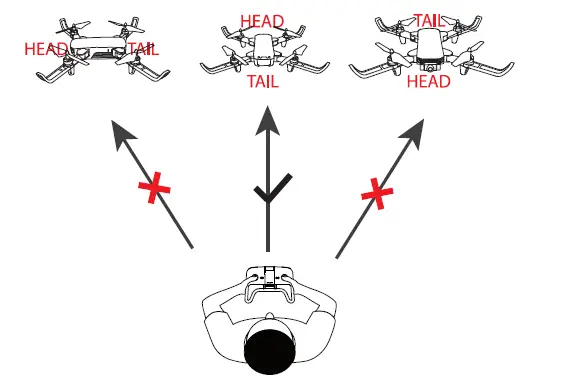 HEAD TAIL

HEAD
TAIL

TAIL
HEAD