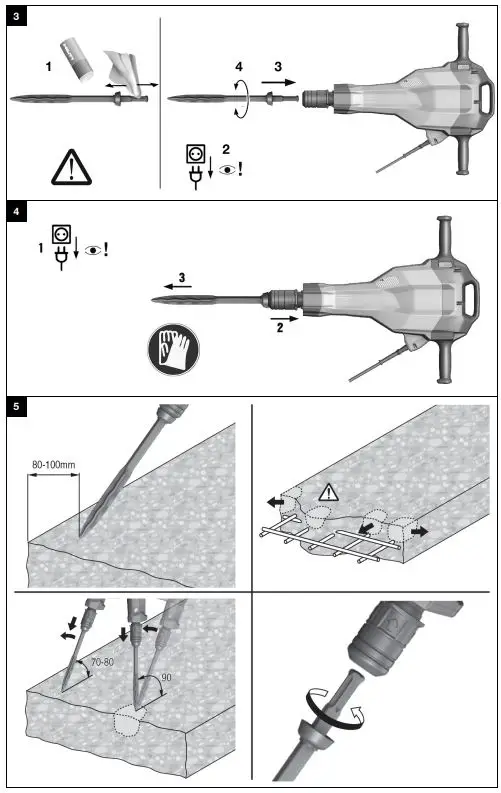 3

1

4

3

2

4

1

3

2

5

80-100mm

70-80

90