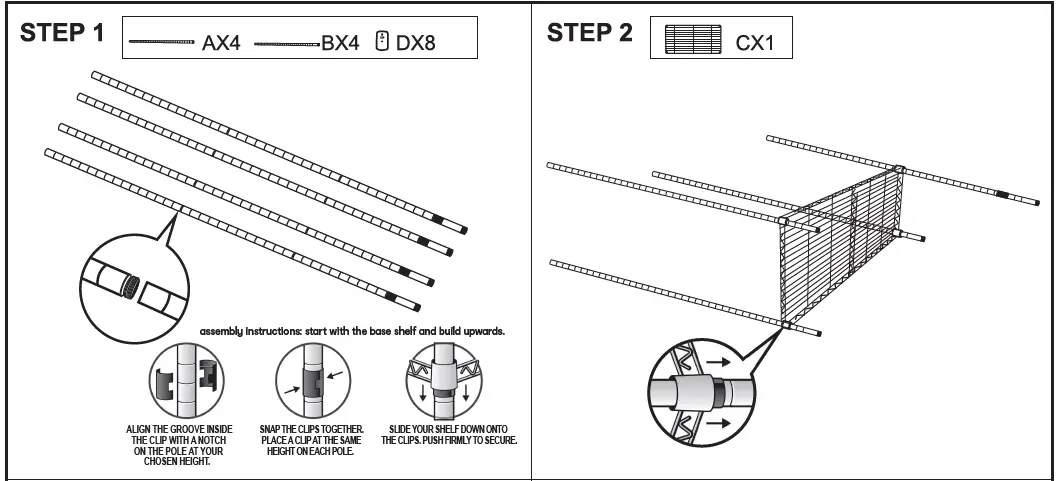 STEP 1

AX4 BX4 DX8

assembly instructions: start with the base shelf and build upwards.

ALIGN THE GROOVE INSIDE THE CLIP WITH A NOTCH ON THE POLE AT YOUR CHOSEN HEIGHT.

SNAP THE CLIPS TOGETHER. PLACE A CLIP AT THE SAME HEIGHT ON EACH POLE.

SLIDE YOUR SHELF DOWN ONTO THE CLIPS. PUSH FIRMLY TO SECURE.

STEP 2

CX1