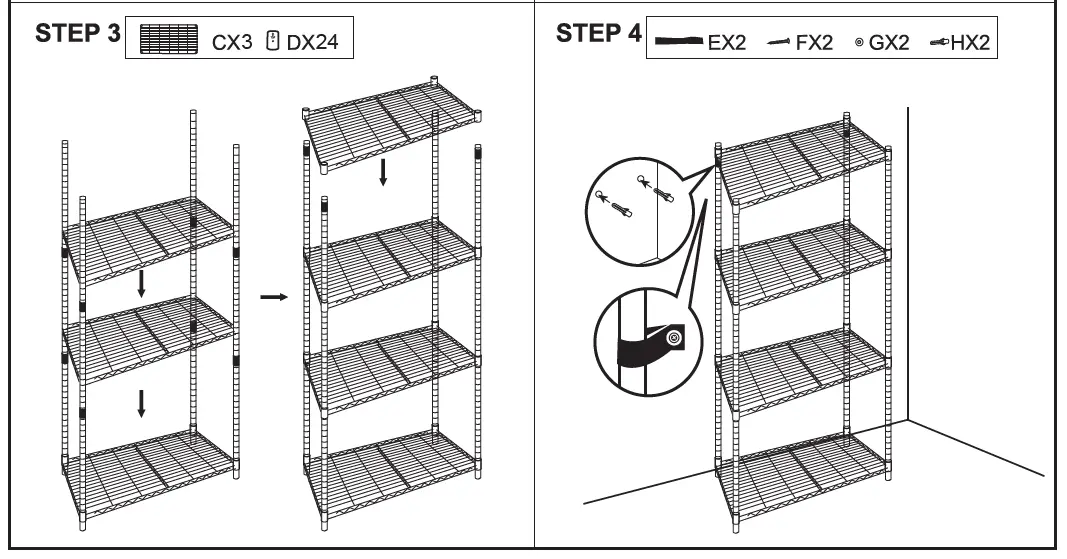 STEP 3 CX3 DX24

STEP 4 EX2 FX2 GX2 HX2