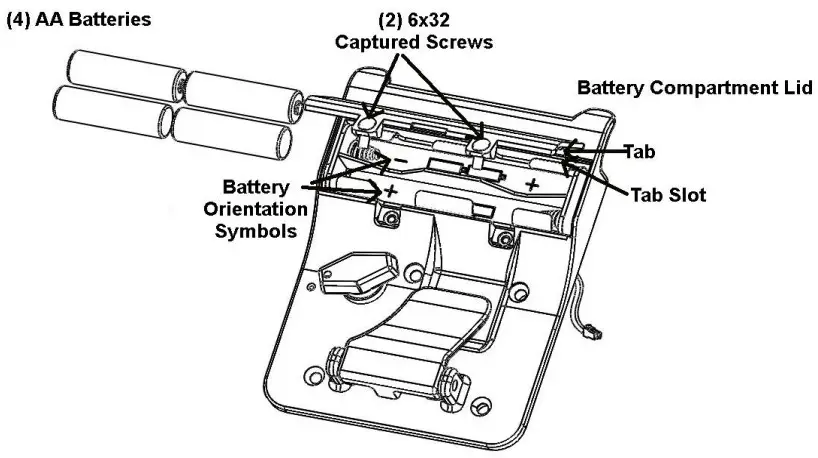 (4) AA Batteries

(2) 6x32
Captured Screws

Battery Compartment Lid

Tab

Tab Slot

Battery
Orientation
Symbols

−

+

+