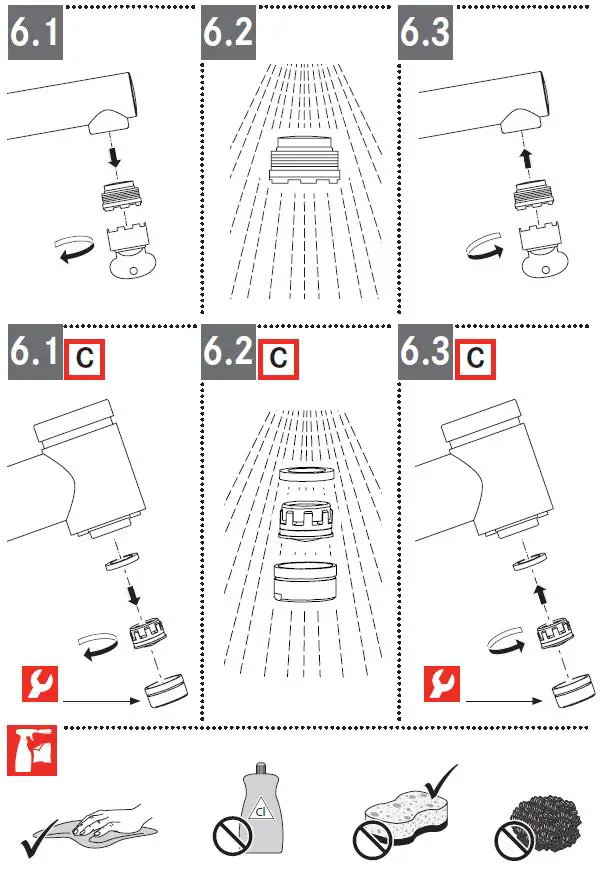 6.1

6.2

6.3

6.1 C

6.2 C

6.3 C

Cl