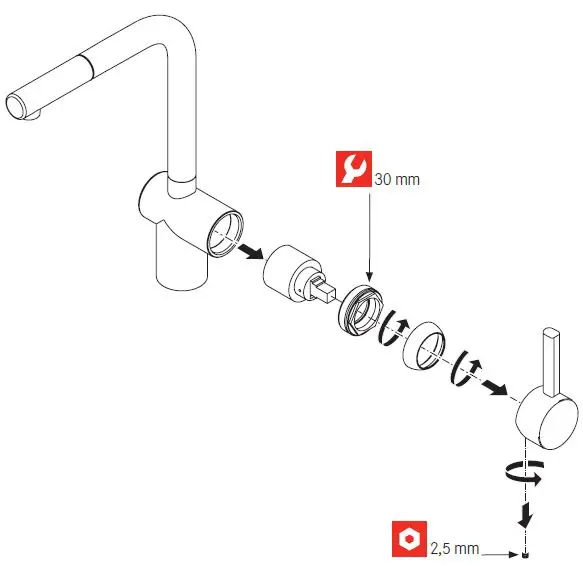 30 mm

2,5 mm