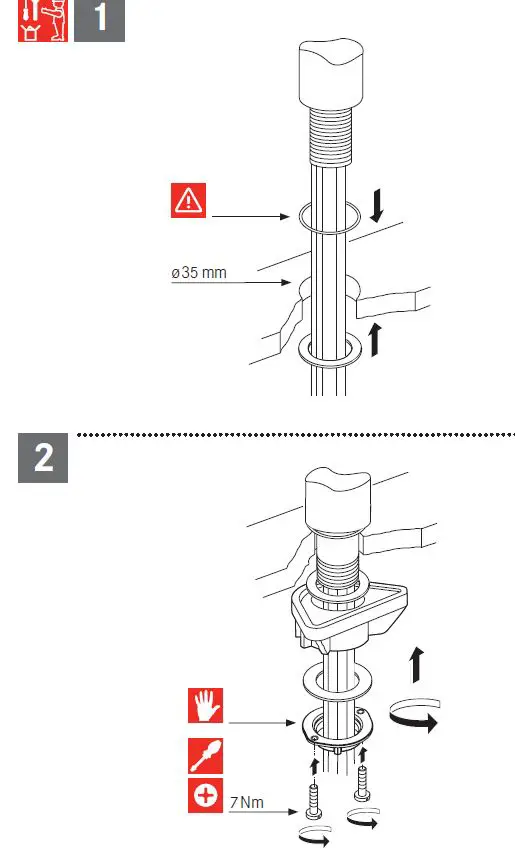 1

ø35 mm

2

7 Nm