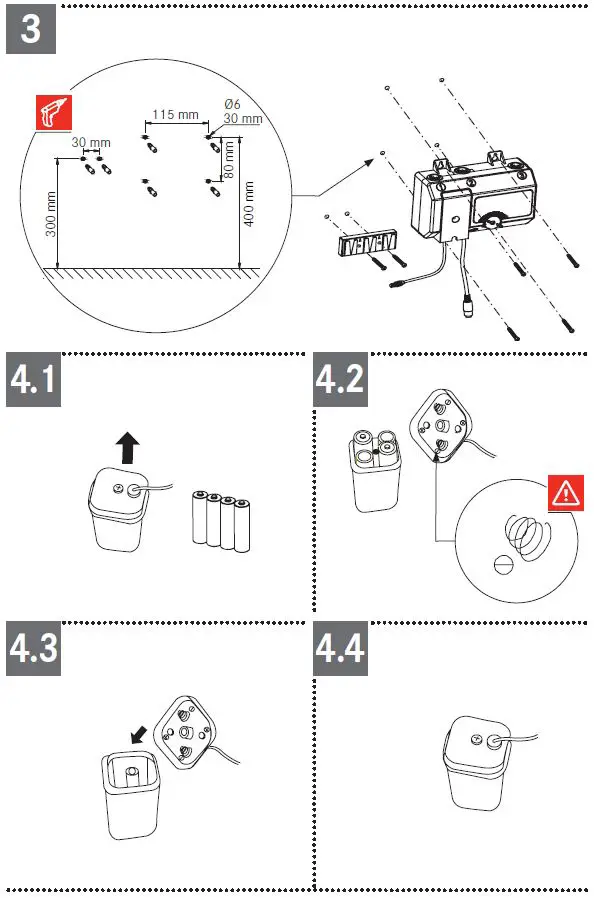 3

115 mm

Ø6
30 mm

30 mm

80 mm

300 mm

400 mm

4.1

4.2

4.3

4.4