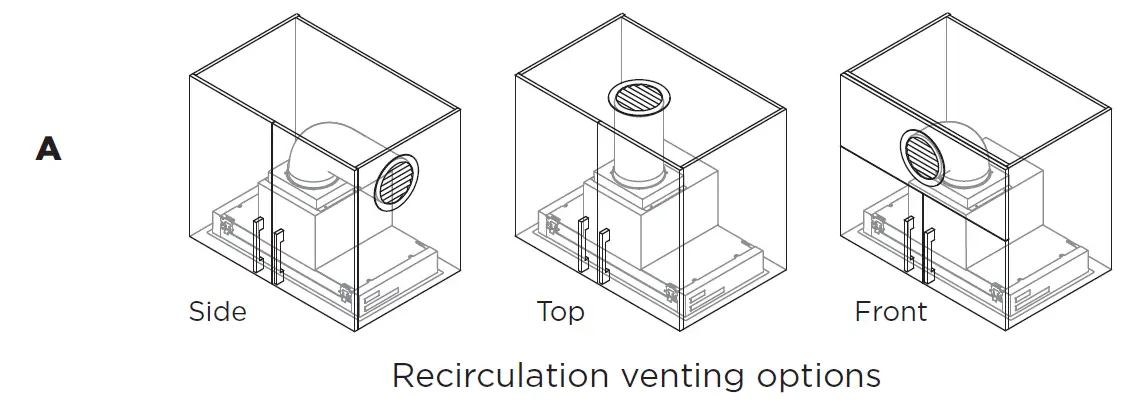 A

Side

Top

Front

Recirculation venting options