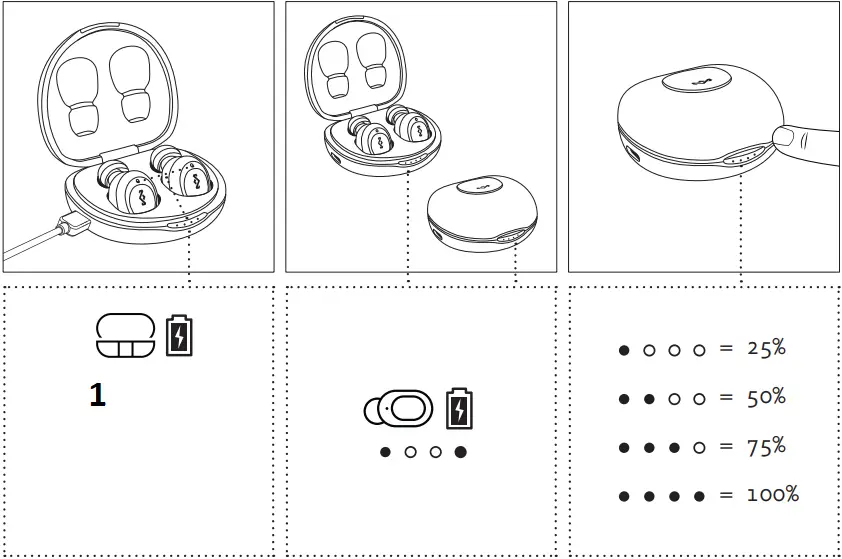 1

● ○ ○ ●

● ○ ○ ○ = 25%

● ● ○ ○ = 50%

● ● ● ○ = 75%

● ● ● ● = 100%