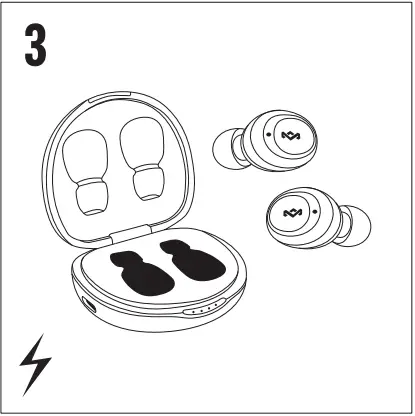 3