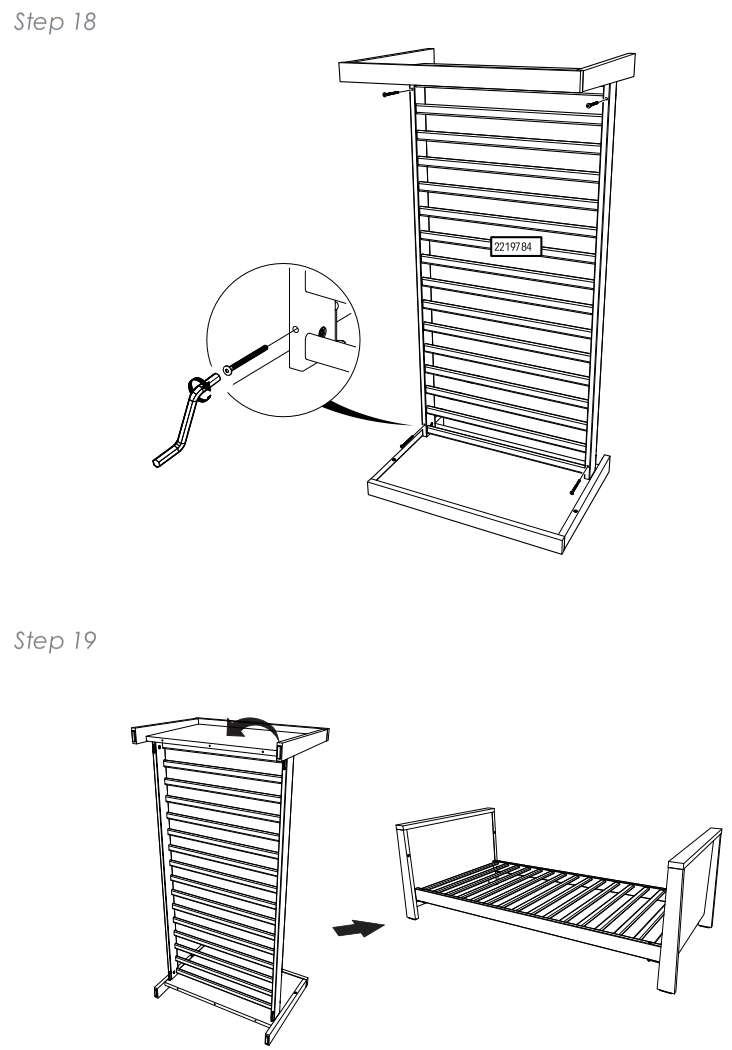 Step 18

2219784

Step 19