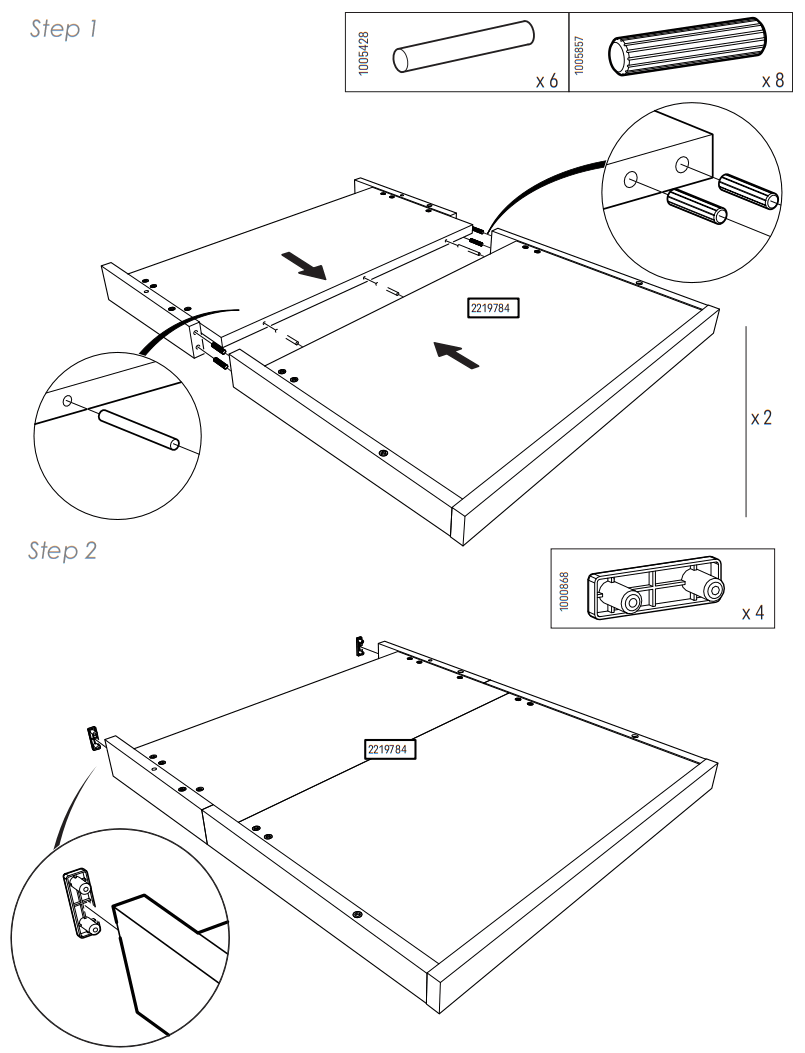 Step 1

1005428
x 6

1005857
x 8

2219784

x 2

Step 2

1000868
x 4

2219784