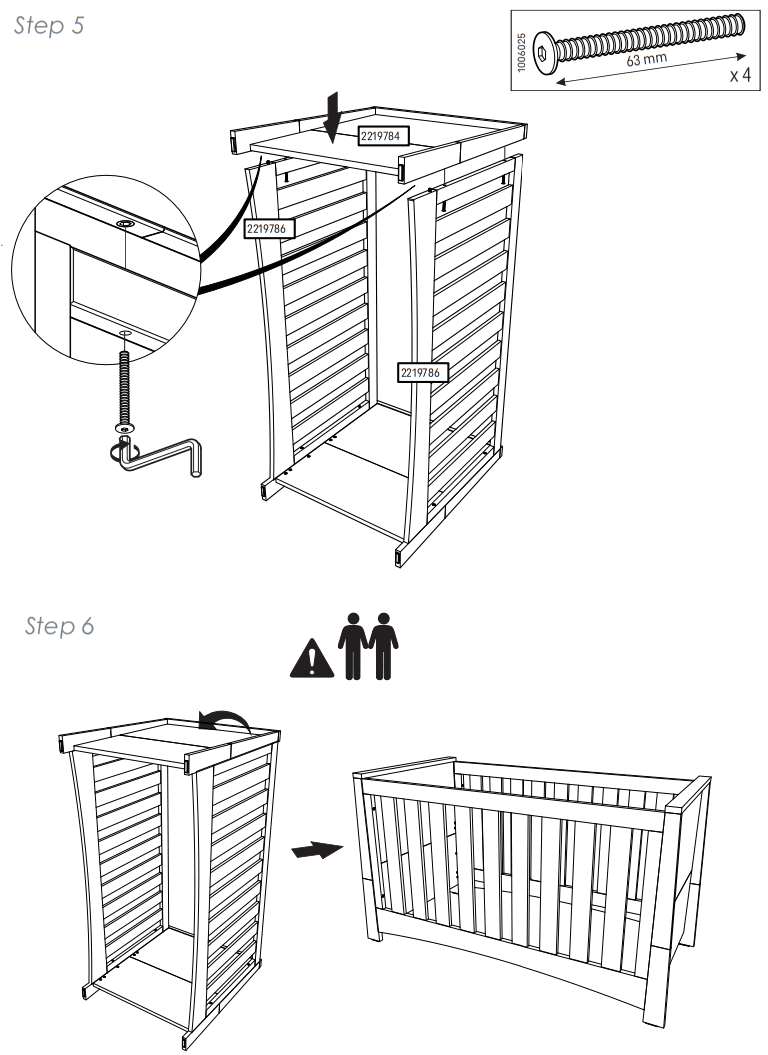 Step 5

1006025
63 mm
x 4

2219784
2219786
2219786

Step 6