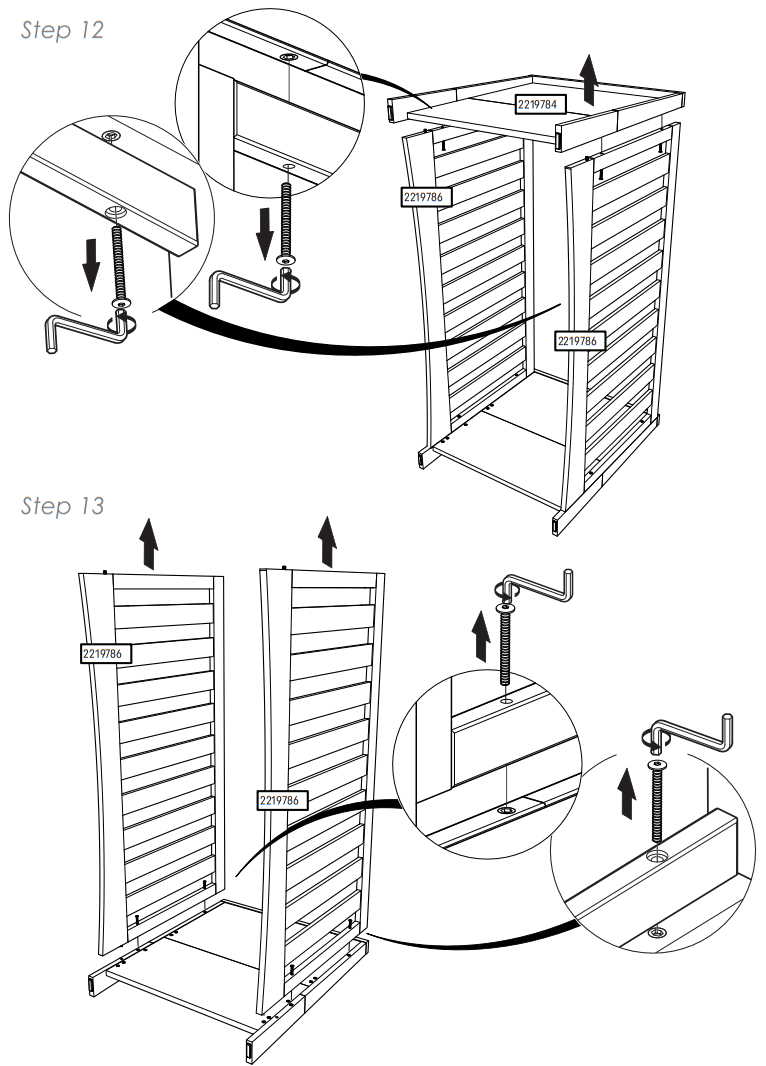 Step 12

2219784

2219786

2219786

Step 13

2219786

2219786