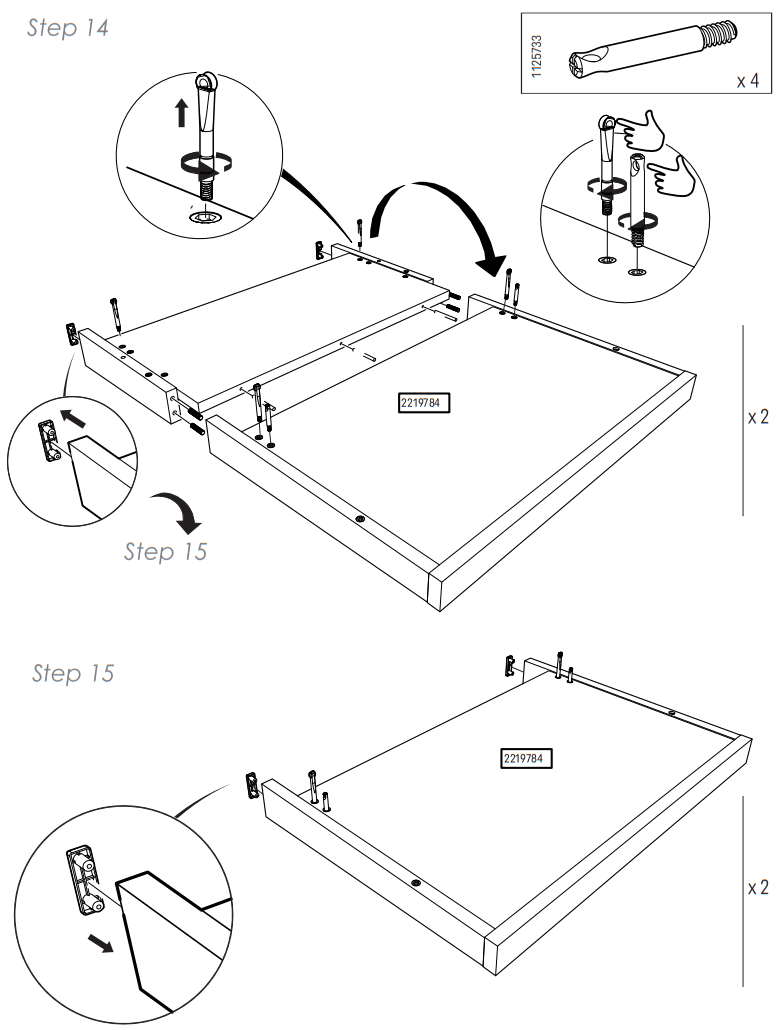 Step 14

1125733

x 4

2219784

x 2

Step 15

Step 15

2219784

x 2