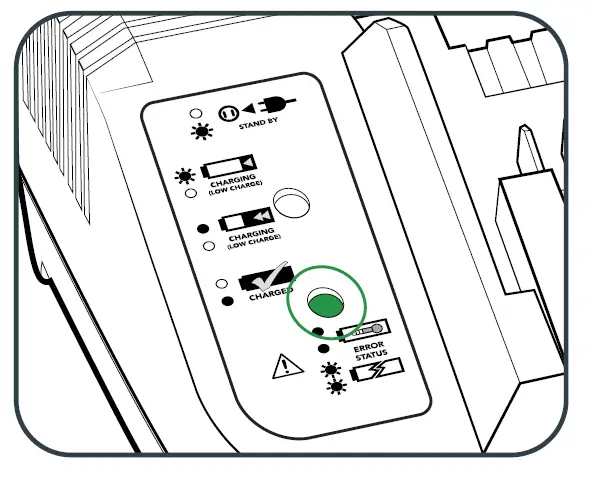 STAND BY

CHARGING
(LOW CHARGE)

CHARGING
(LOW CHARGE)

CHARGED

ERROR
STATUS