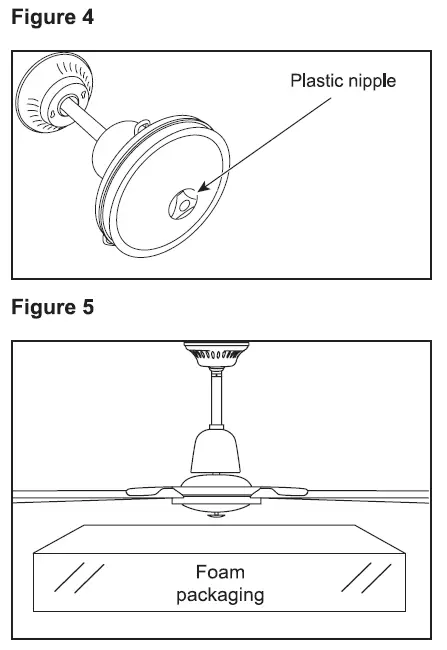 Figure 4

Plastic nipple

Figure 5

Foam packaging