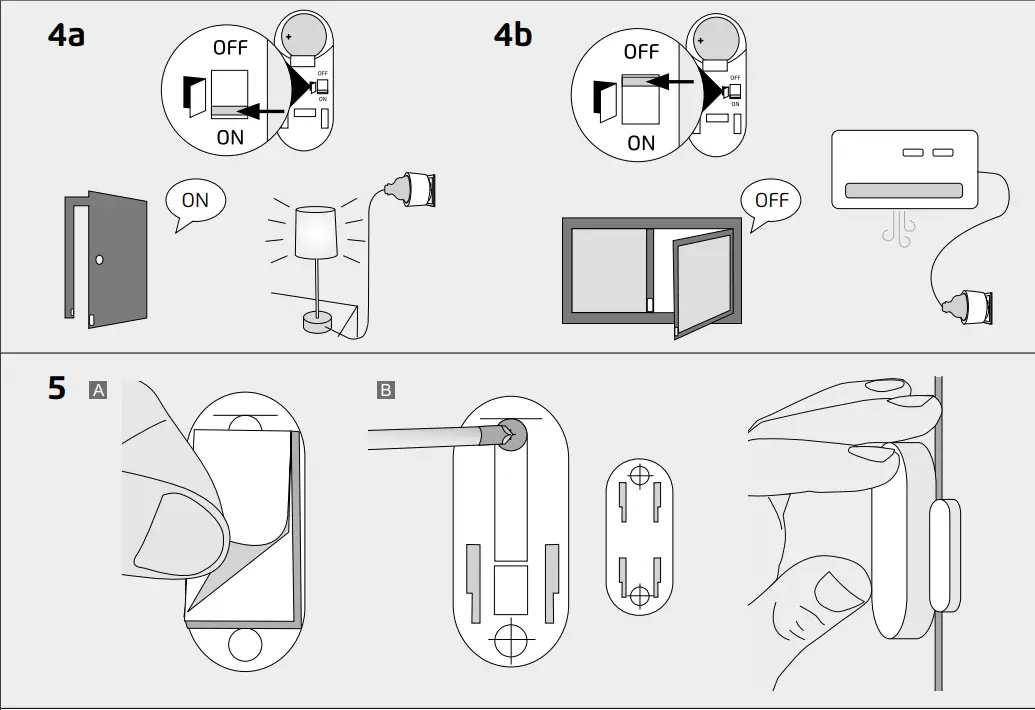 4a

OFF

ON

OFF
ON

ON

4b

OFF

ON

OFF
ON

OFF

5 A

B