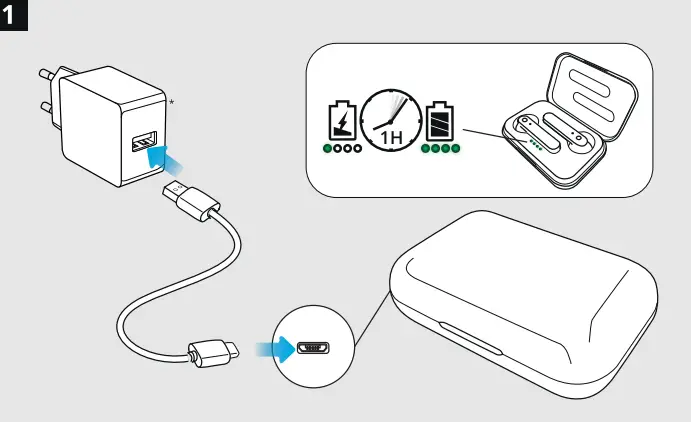 1

*

1H