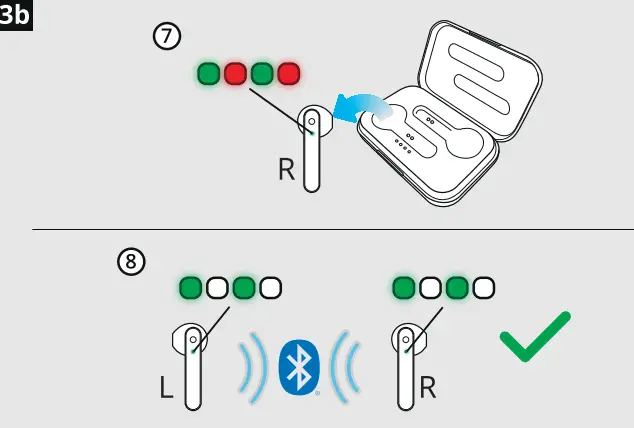 3b

⑦

R

⑧

L

R