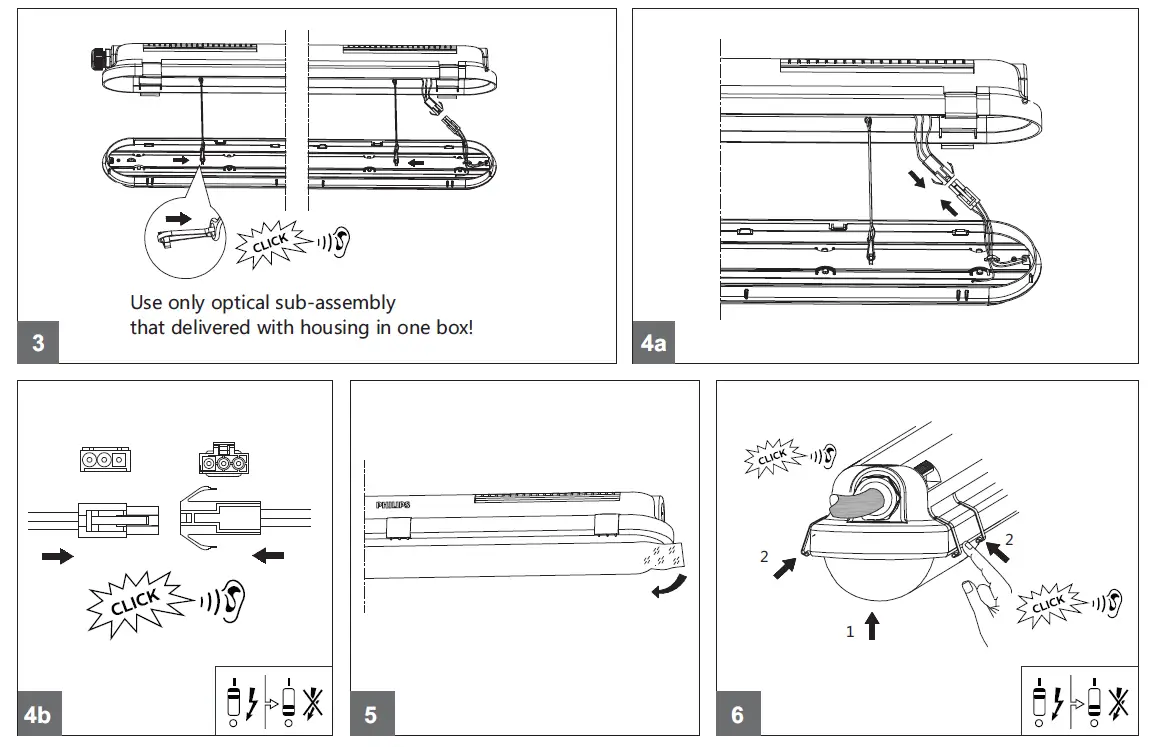 CLICK

Use only optical sub-assembly that delivered with housing in one box!

3

4a

CLICK

4b

PHILIPS

5

CLICK

2

2

1

CLICK

6