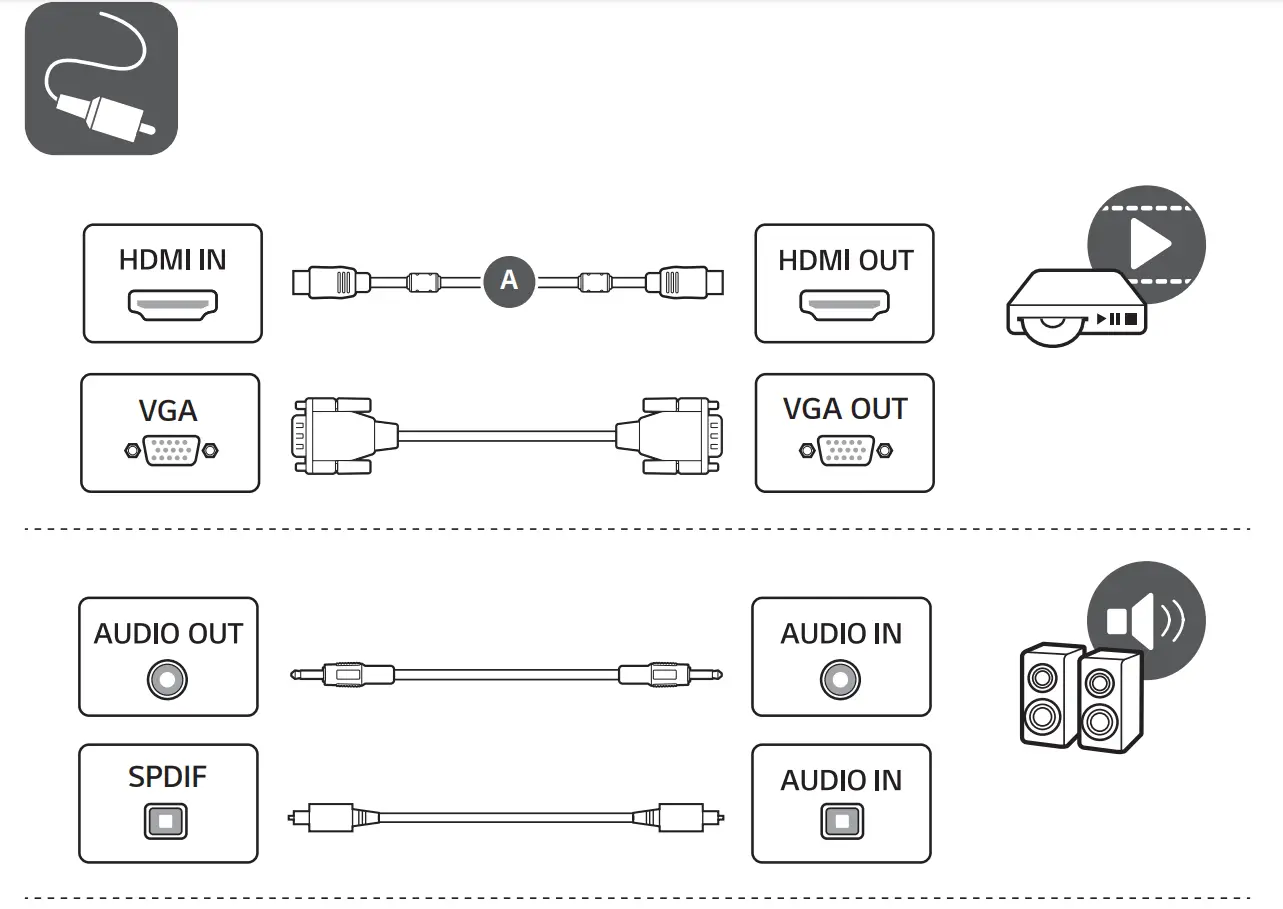 HDMI IN

A

HDMI OUT

VGA

VGA OUT

AUDIO OUT

AUDIO IN

SPDIF

AUDIO IN