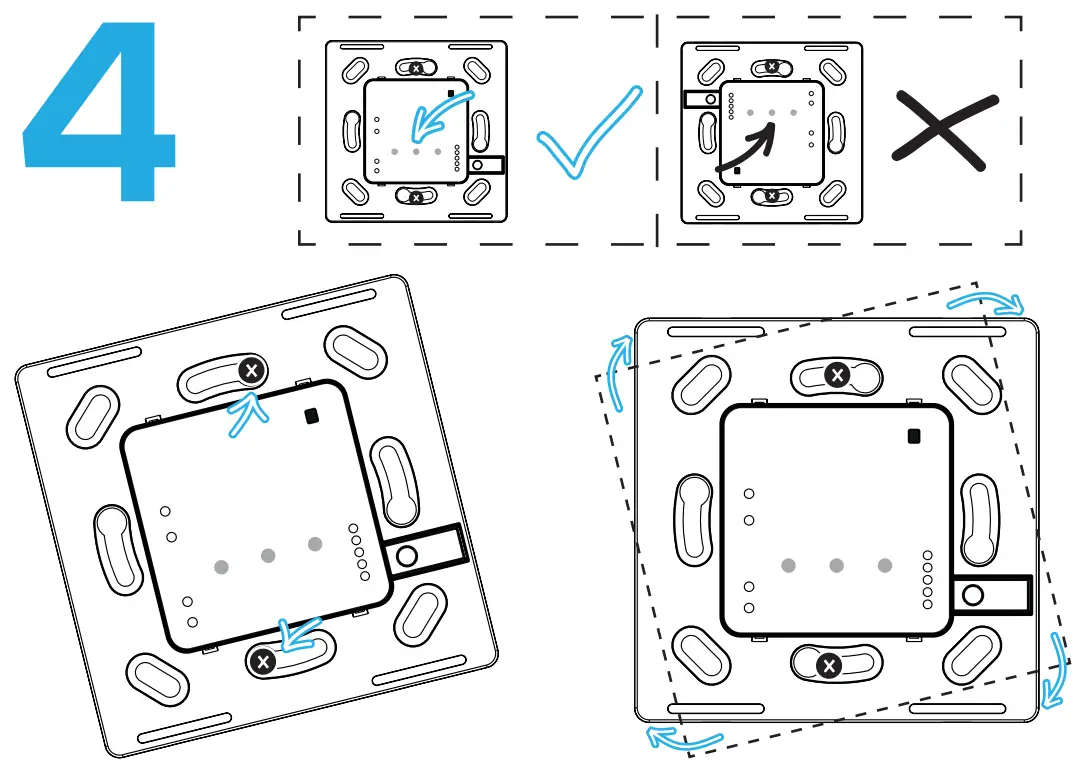 4