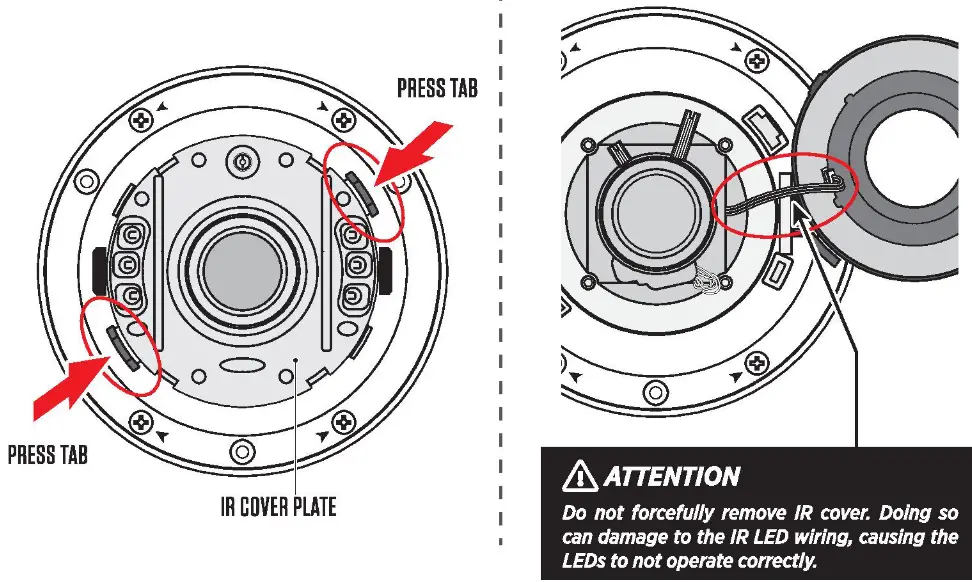 PRESS TAB

PRESS TAB

IR COVER PLATE

ATTENTION

Do not forcefully remove IR cover. Doing so can damage to the IR LED wiring, causing the LEDs to not operate correctly.