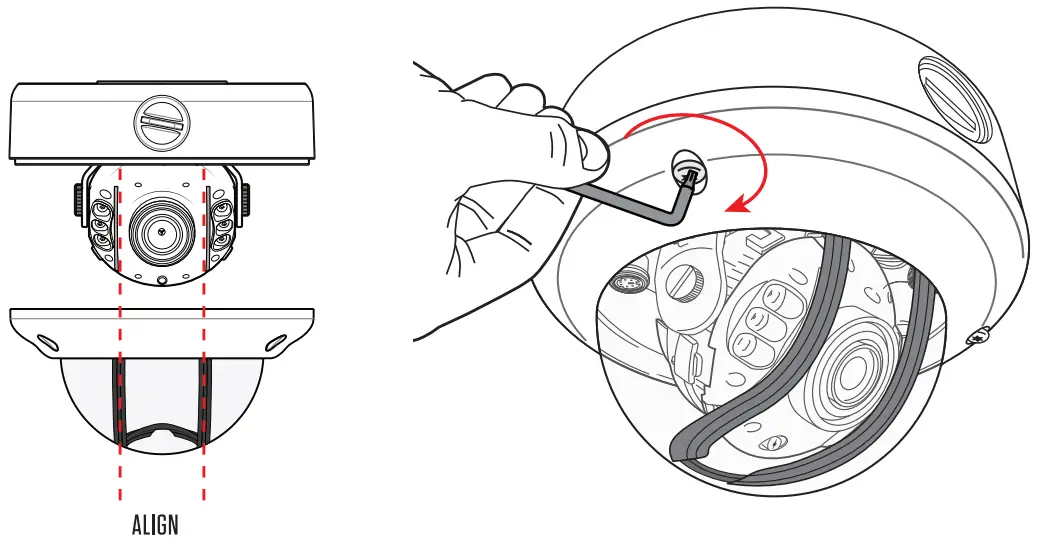 ALIGN