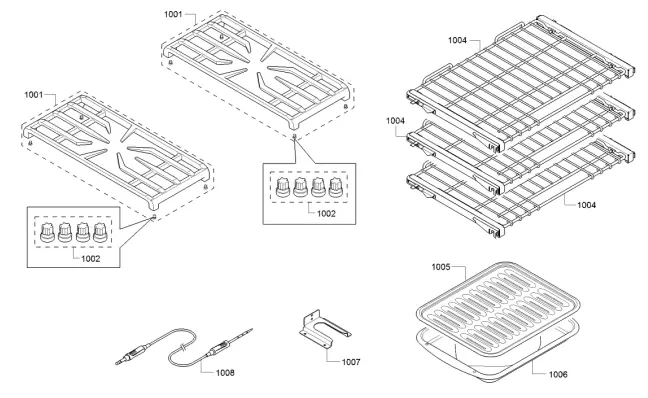 1001

1001

1002

1002

1004

1004

1004

1005

1006

1007

1008