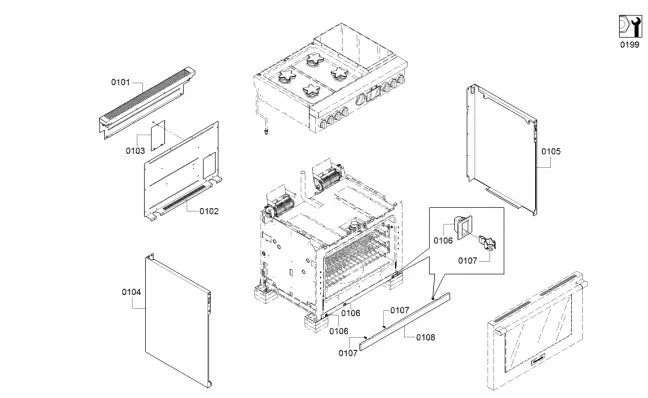 0199

0101

0103

0102

0105

0106

0107

0104

0106

0106

0107

0107

0108