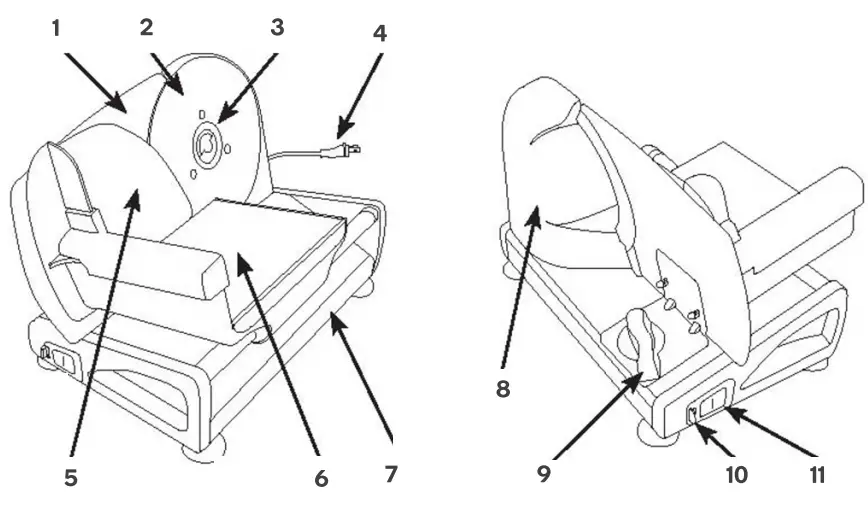 1
2
3
4
5
6
7
8
9
10
11