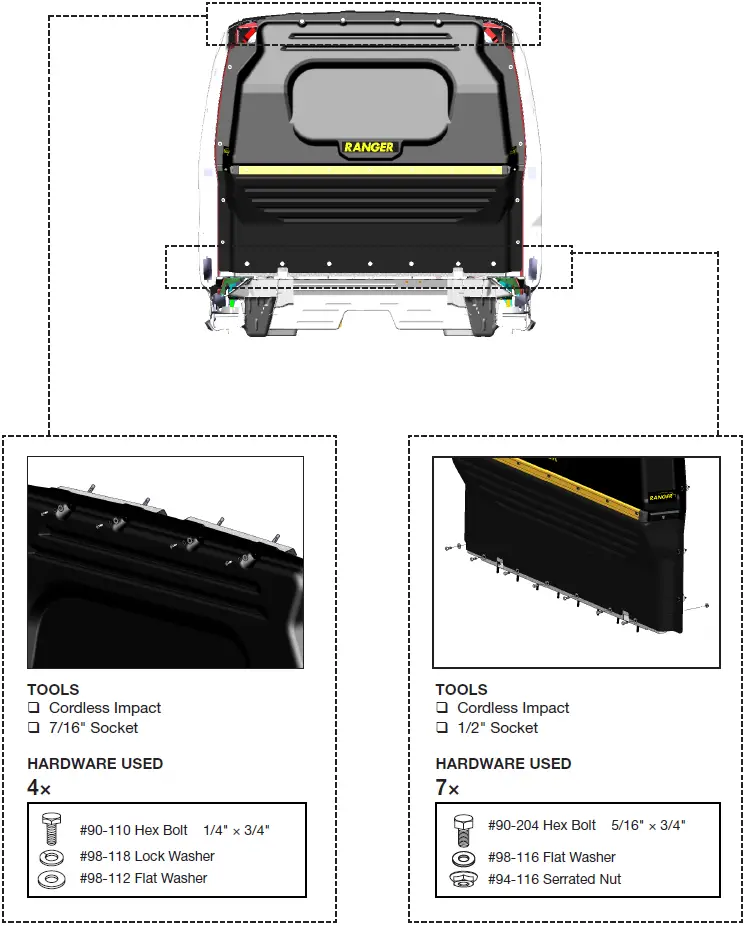 RANGER

RANGER

TOOLS
❑ Cordless Impact
❑ 7/16" Socket

HARDWARE USED
4×

#90-110 Hex Bolt 1/4" × 3/4"
#98-118 Lock Washer
#98-112 Flat Washer

TOOLS
❑ Cordless Impact
❑ 1/2" Socket

HARDWARE USED
7×

#90-204 Hex Bolt 5/16" × 3/4"
#98-116 Flat Washer
#94-116 Serrated Nut