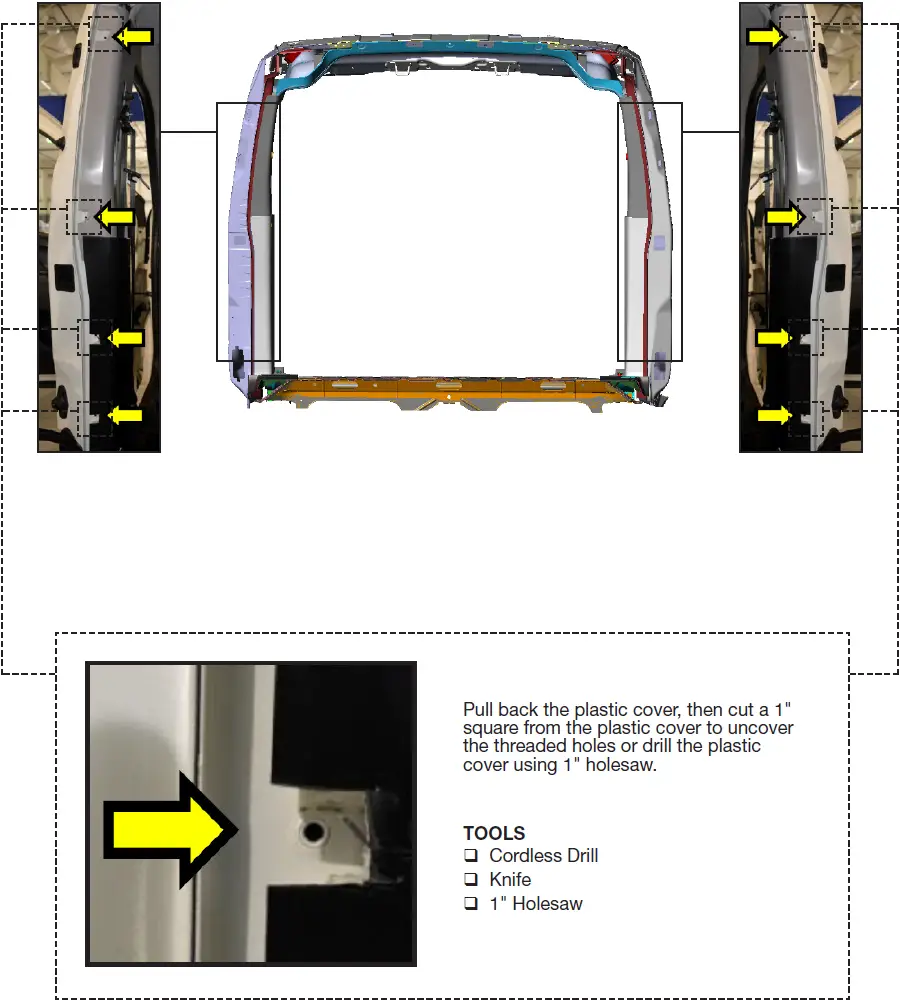 Pull back the plastic cover, then cut a 1" square from the plastic cover to uncover the threaded holes or drill the plastic cover using 1" holesaw.

TOOLS
❑ Cordless Drill
❑ Knife
❑ 1" Holesaw