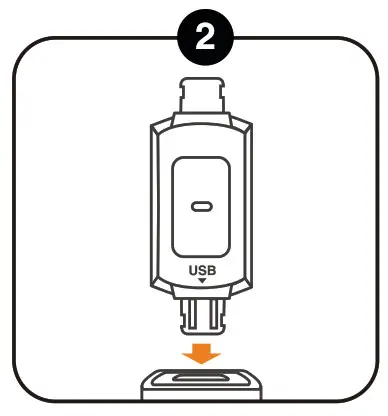 2

USB