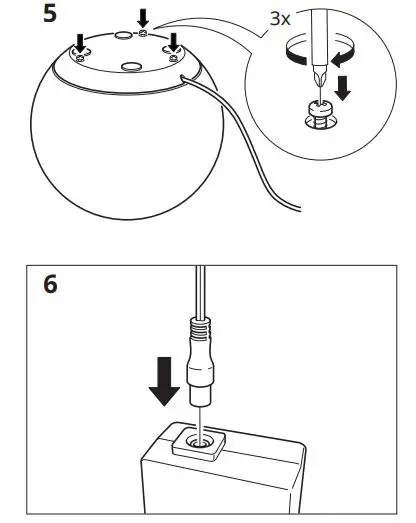 5

3x

6