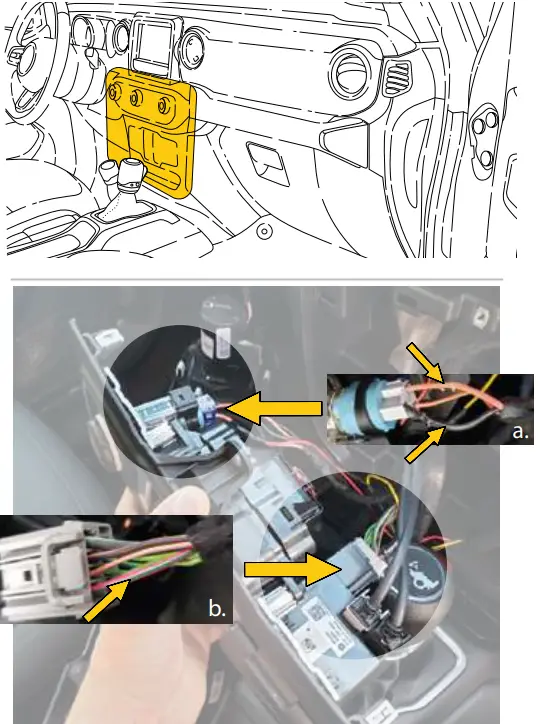 a.

b.