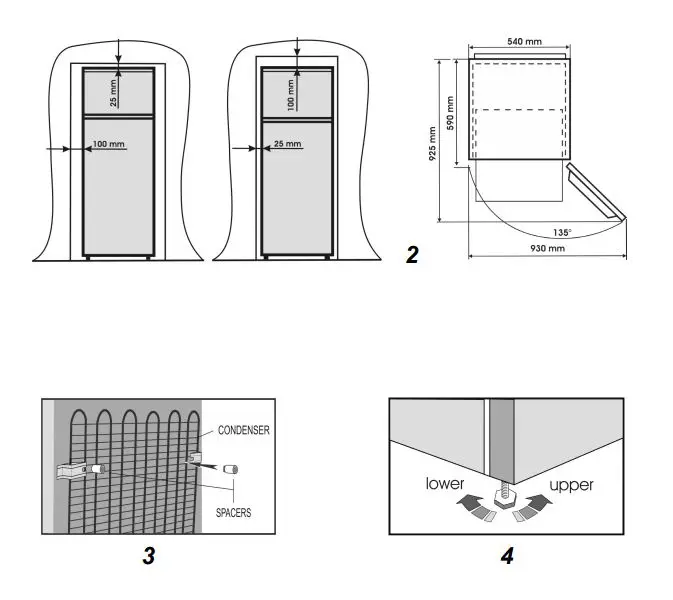 25 mm

100 mm

100 mm

25 mm

540 mm

590 mm

925 mm

135°

930 mm

2

CONDENSER

SPACERS

3

lower

upper

4