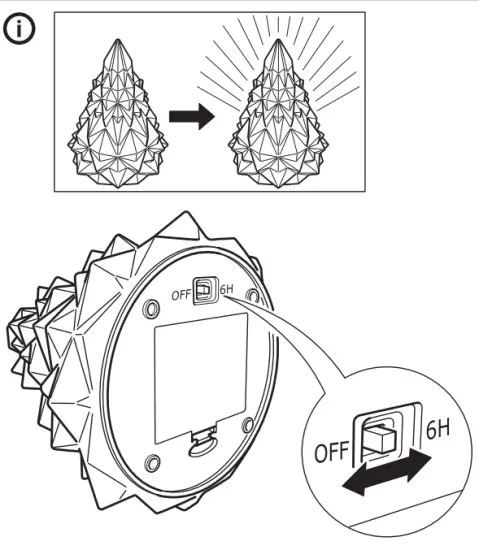 i

OFF 6H

OFF 6H